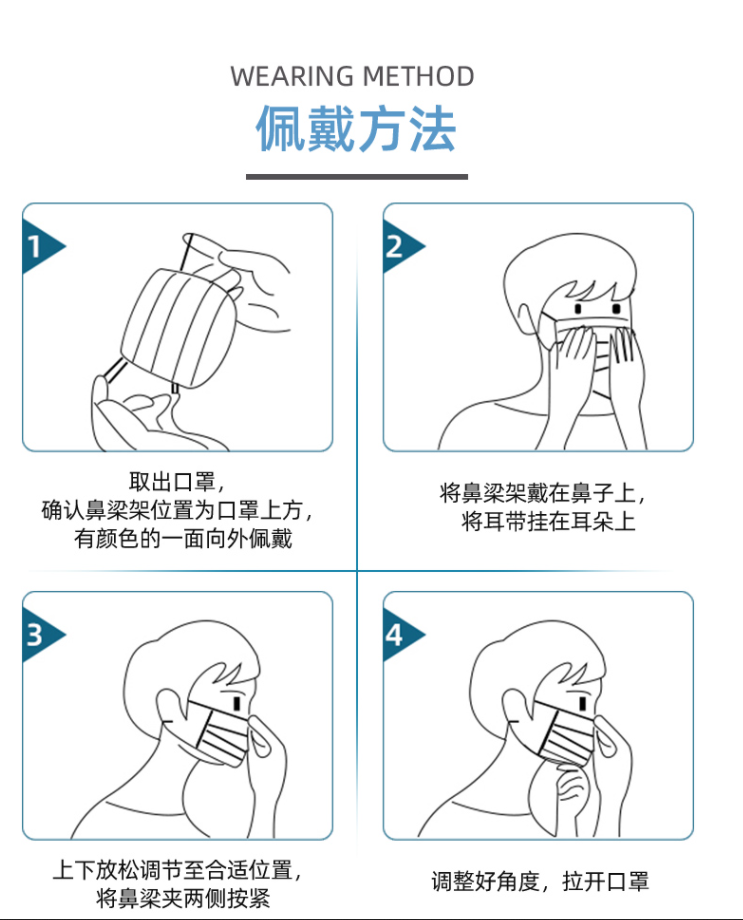 WEARING METHOD
佩戴方法

1

取出口罩，
确认鼻梁架位置为口罩上方，
有颜色的一面向外佩戴

2

将鼻梁架戴在鼻子上，
将耳带挂在耳朵上

3

上下放松调节至合适位置，
将鼻梁夹两侧按紧

4

调整好角度，拉开口罩